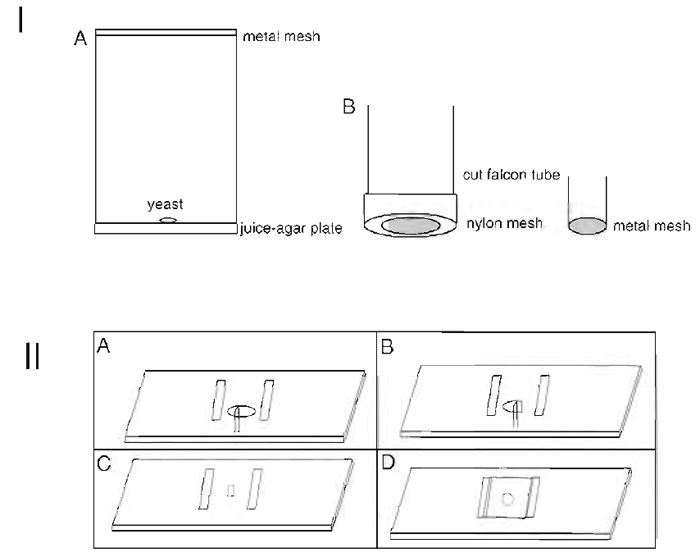 I

A

metal mesh

yeast

juice-agar plate

B

cut falcon tube

nylon mesh

metal mesh

II

A

B

C

D